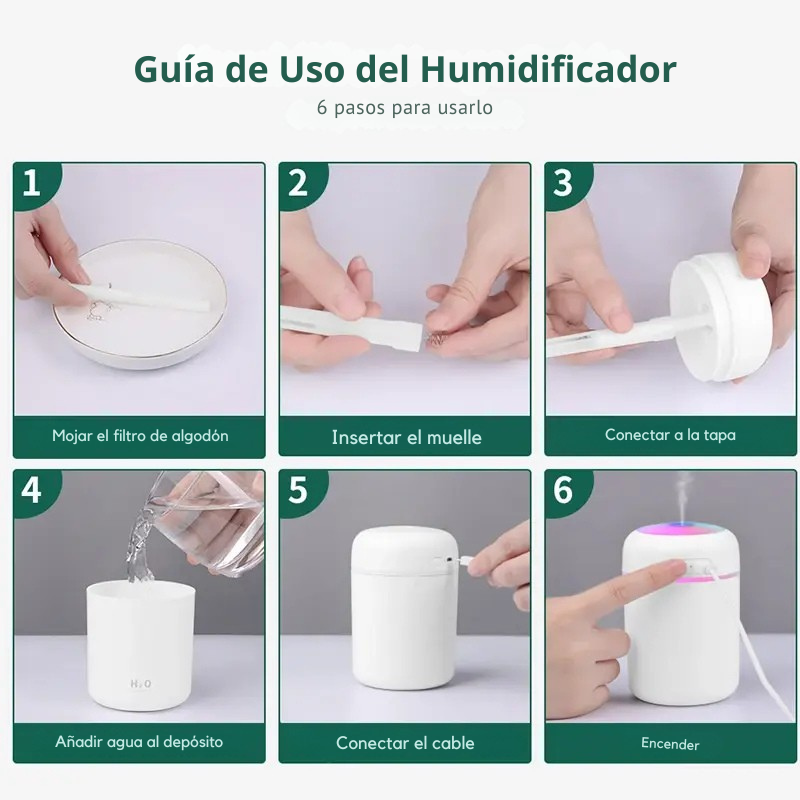 Guía de Uso del Humidificador
6 pasos para usarlo

1
Mojar el filtro de algodón

2
Insertar el muelle

3
Conectar a la tapa

4
$H_2O$
Añadir agua al depósito

5
Conectar el cable

6
Encender